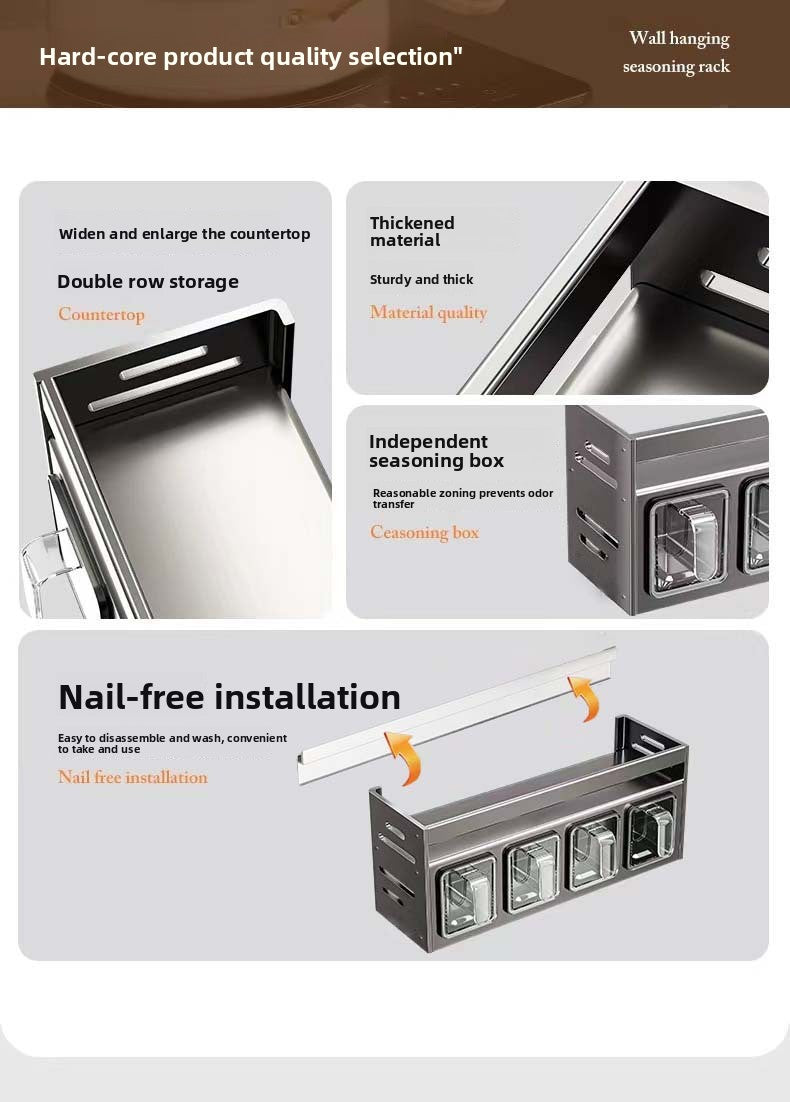 Hard-core product quality selection"

Wall hanging seasoning rack

Widen and enlarge the countertop

Double row storage

Countertop

Thickened material

Sturdy and thick

Material quality

Independent seasoning box

Reasonable zoning prevents odor transfer

Ceasoning box

Nail-free installation

Easy to disassemble and wash, convenient to take and use

Nail free installation